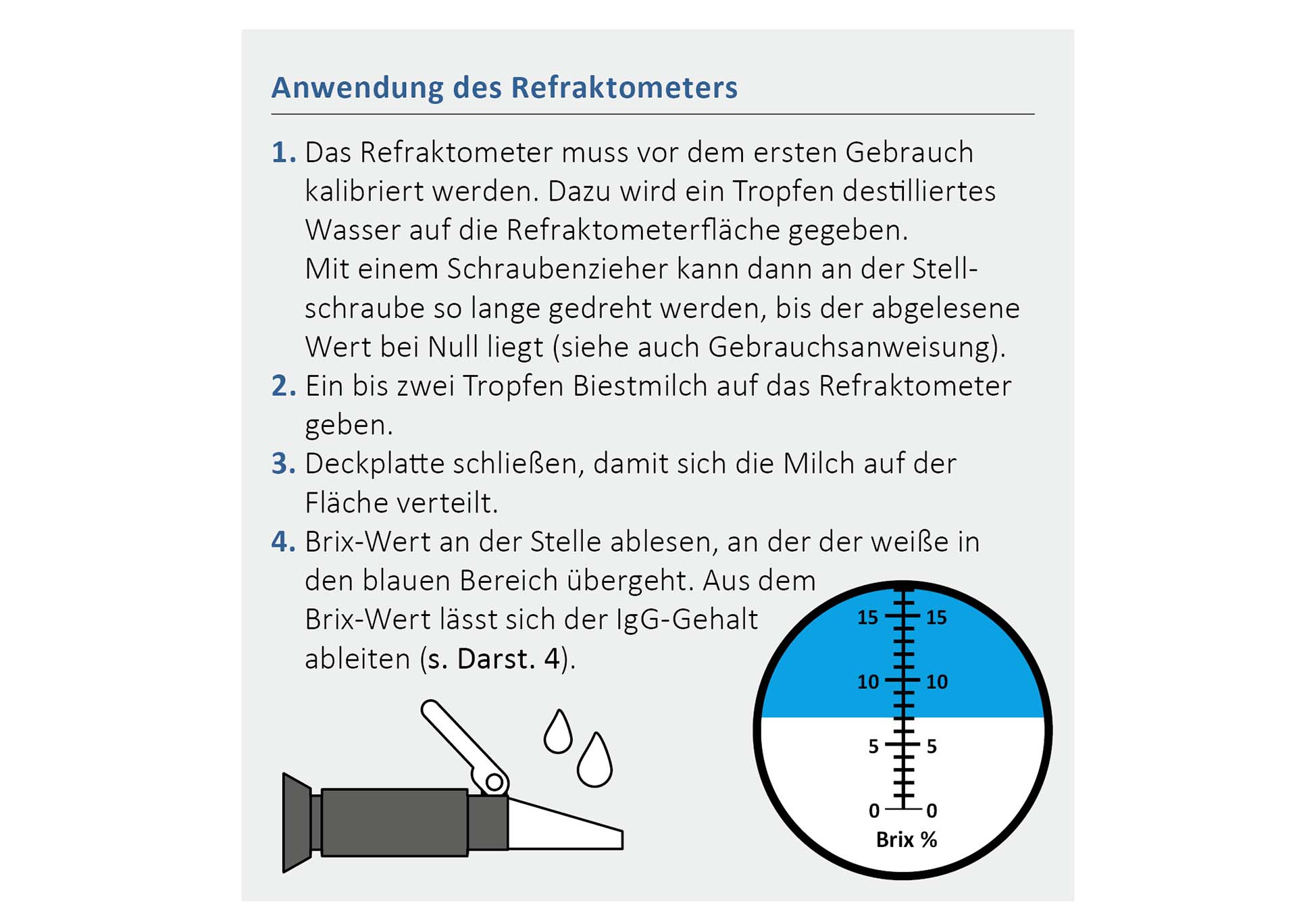 Anwendung des Refraktometers

1. Das Refraktometer muss vor dem ersten Gebrauch kalibriert werden. Dazu wird ein Tropfen destilliertes Wasser auf die Refraktometerfläche gegeben.
Mit einem Schraubenzieher kann dann an der Stellschraube so lange gedreht werden, bis der abgelesene Wert bei Null liegt (siehe auch Gebrauchsanweisung).
2. Ein bis zwei Tropfen Biestmilch auf das Refraktometer geben.
3. Deckplatte schließen, damit sich die Milch auf der Fläche verteilt.
4. Brix-Wert an der Stelle ablesen, an der der weiße in den blauen Bereich übergeht. Aus dem Brix-Wert lässt sich der IgG-Gehalt ableiten (s. Darst. 4).

15 15
10 10
5 5
0 0
Brix %